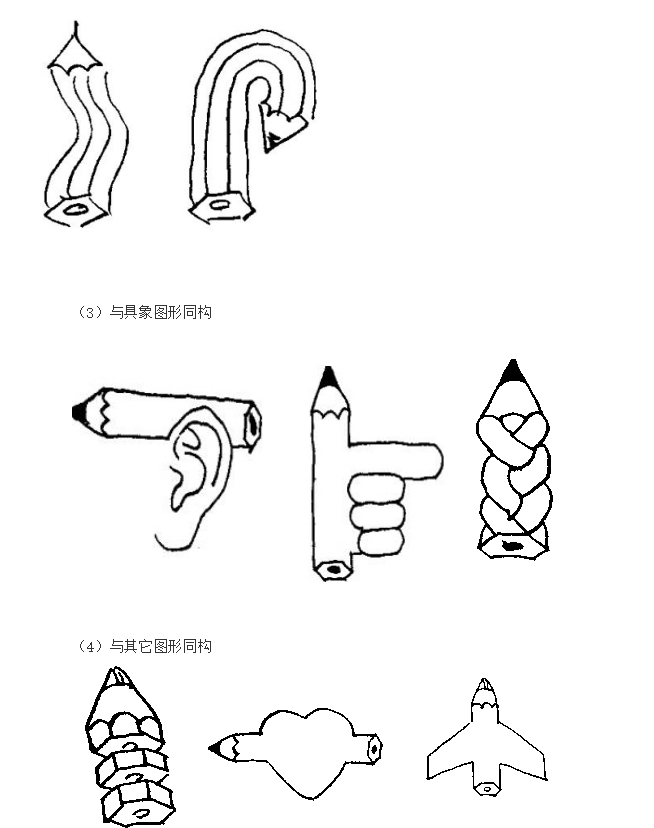 （3）与具象图形同构

（4）与其它图形同构